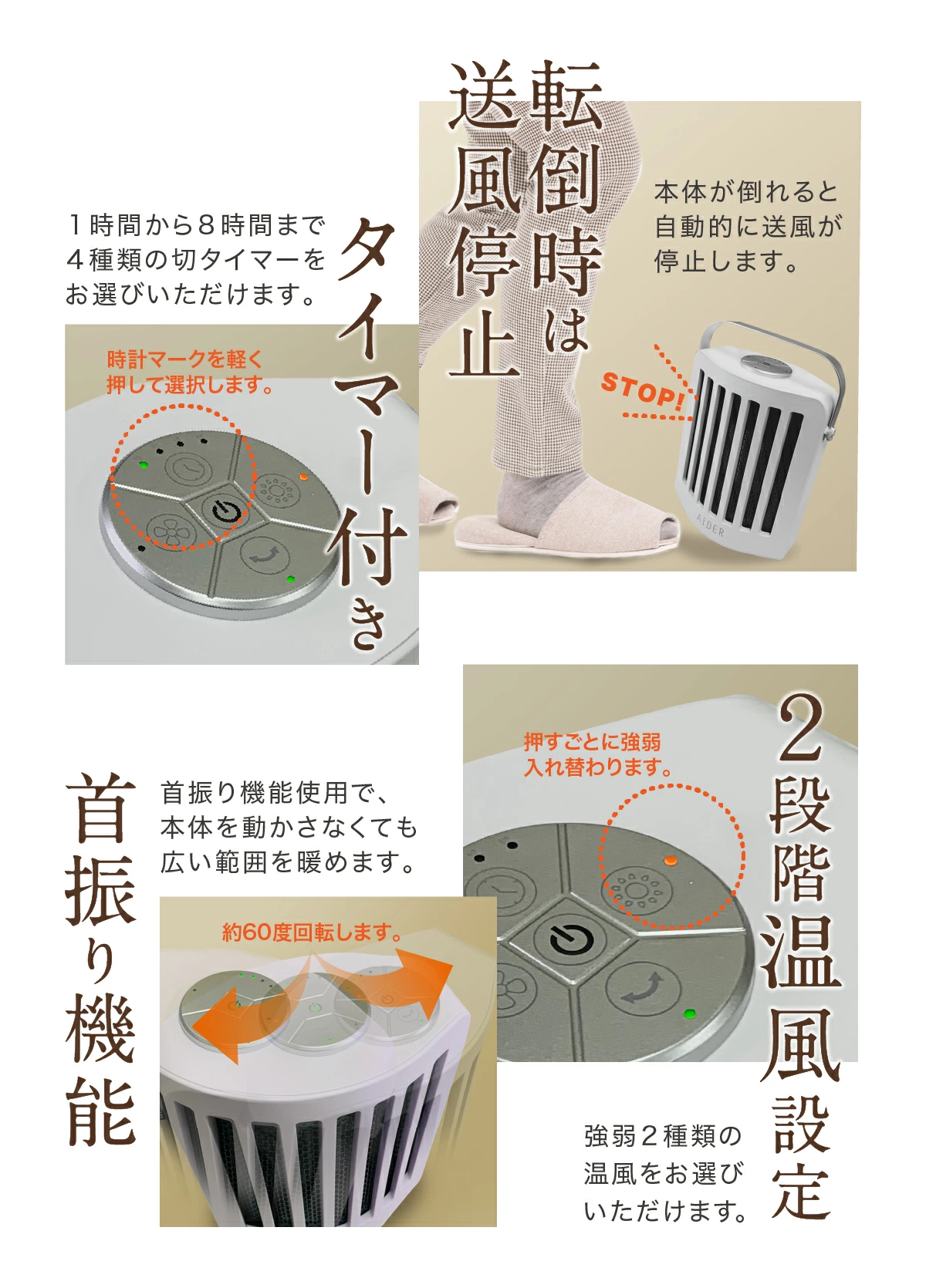 転倒時は送風停止

本体が倒れると自動的に送風が停止します。

STOP!

AIDER

タイマー付き

1時間から8時間まで4種類の切タイマーをお選びいただけます。

時計マークを軽く押して選択します。

2段階温風設定

押すごとに強弱入れ替わります。

強弱2種類の温風をお選びいただけます。

首振り機能

首振り機能使用で、本体を動かさなくても広い範囲を暖めます。

約60度回転します。