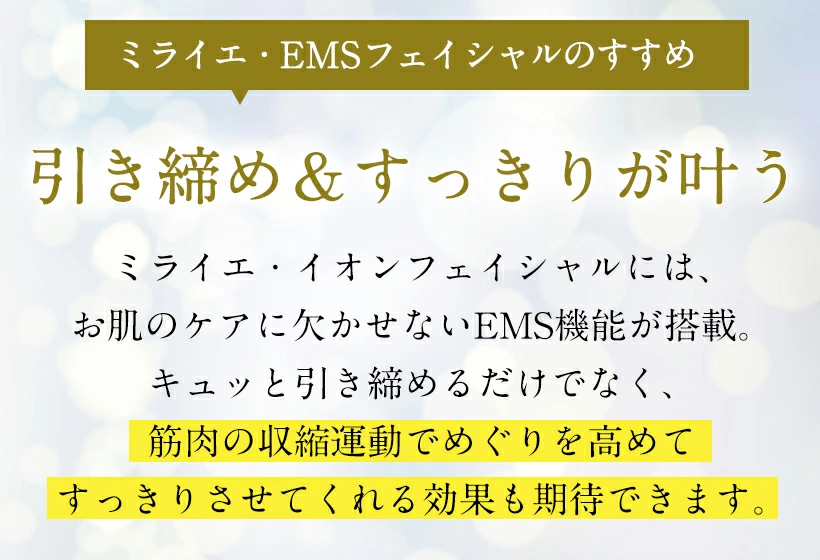 ミライエ・EMSフェイシャルのすすめ

引き締め＆すっきりが叶う

ミライエ・イオンフェイシャルには、
お肌のケアに欠かせないEMS機能が搭載。
キュッと引き締めるだけでなく、
筋肉の収縮運動でめぐりを高めて
すっきりさせてくれる効果も期待できます。